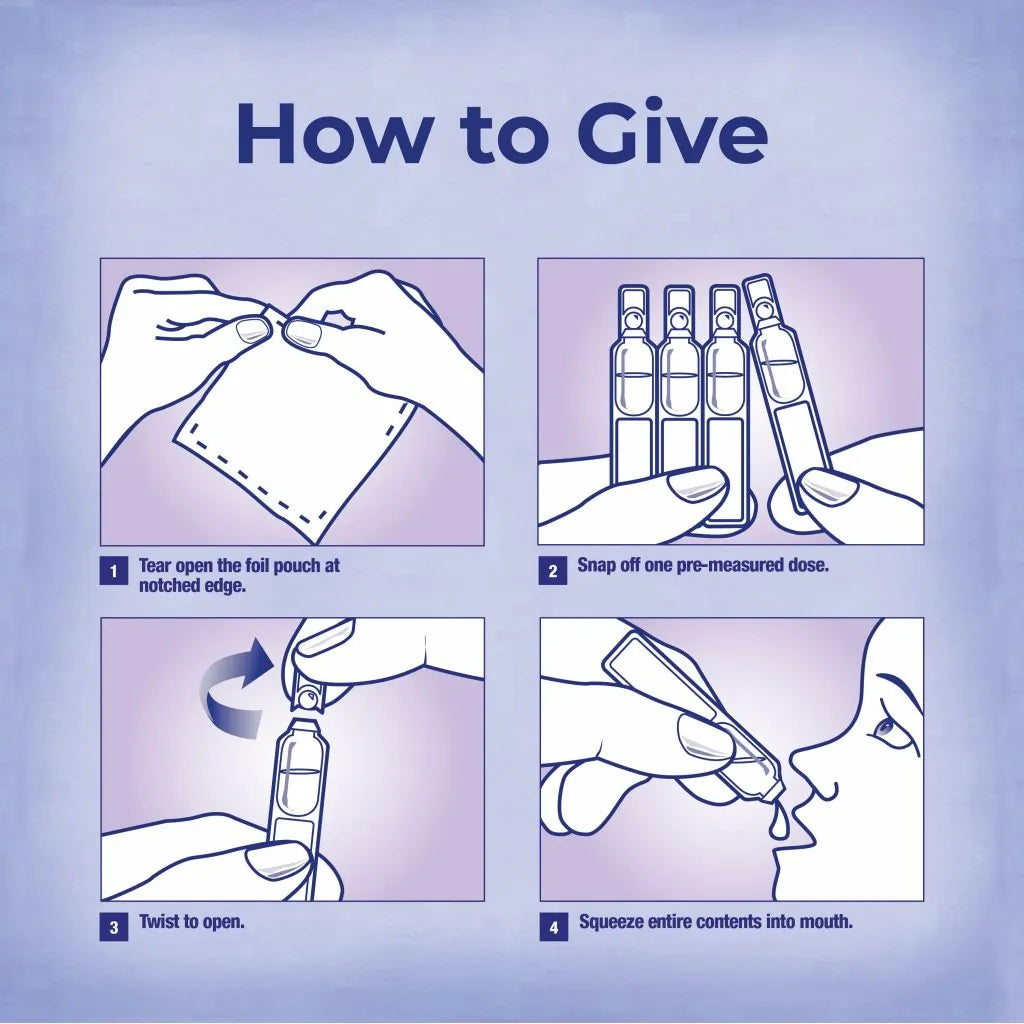 How to Give

1 Tear open the foil pouch at notched edge.

2 Snap off one pre-measured dose.

3 Twist to open.

4 Squeeze entire contents into mouth.