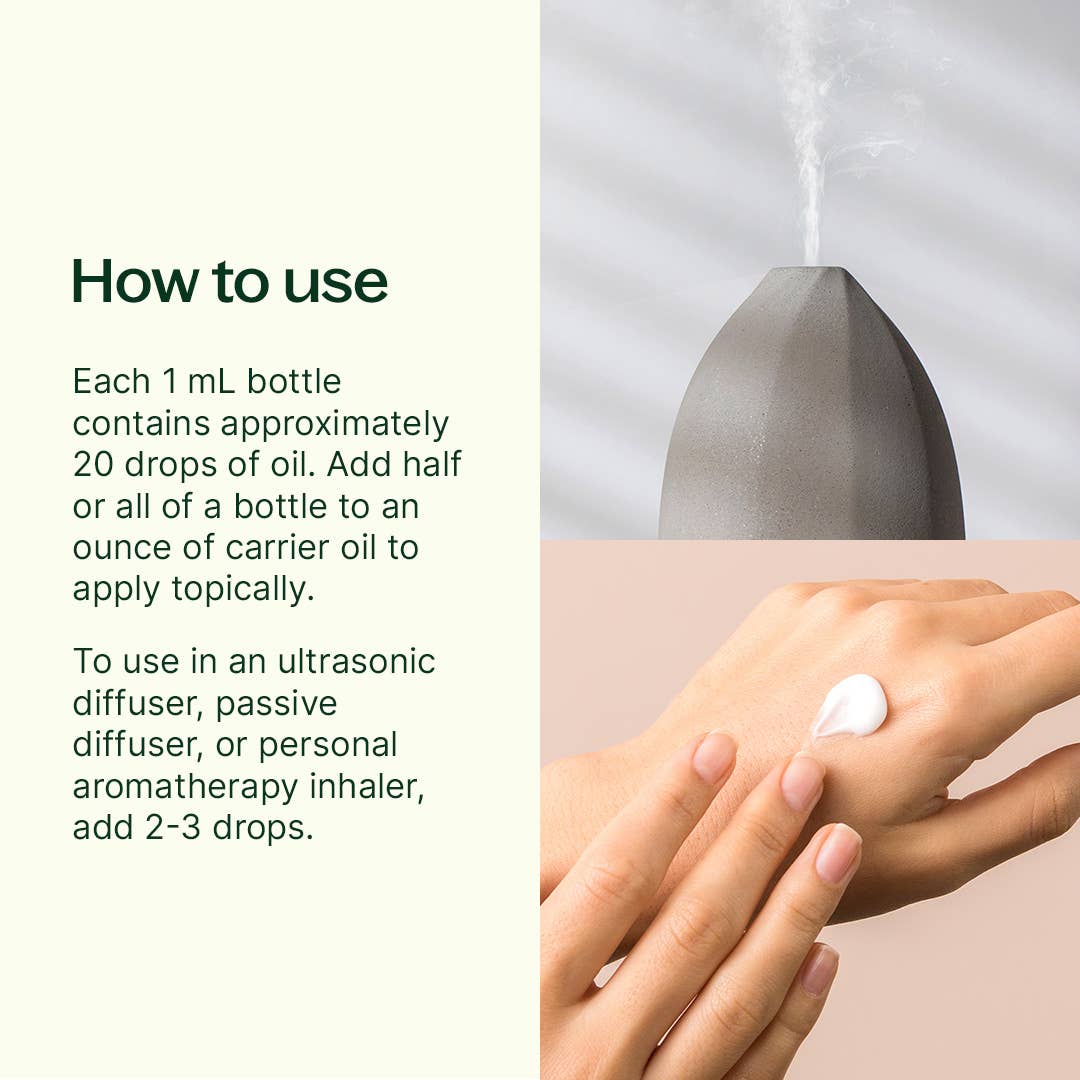 How to use

Each 1 mL bottle contains approximately 20 drops of oil. Add half or all of a bottle to an ounce of carrier oil to apply topically.

To use in an ultrasonic diffuser, passive diffuser, or personal aromatherapy inhaler, add 2-3 drops.